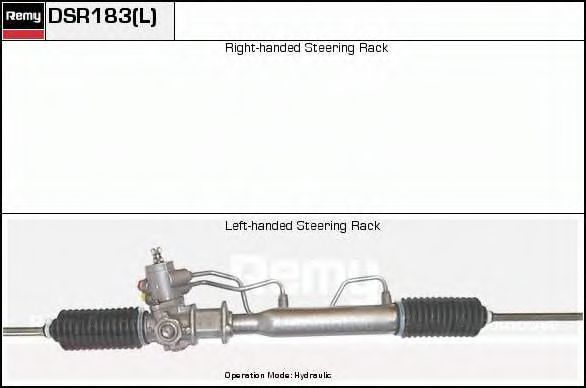 Remy DSR183(L)

Right-handed Steering Rack

Left-handed Steering Rack

Remy

Operation Mode: Hydraulic