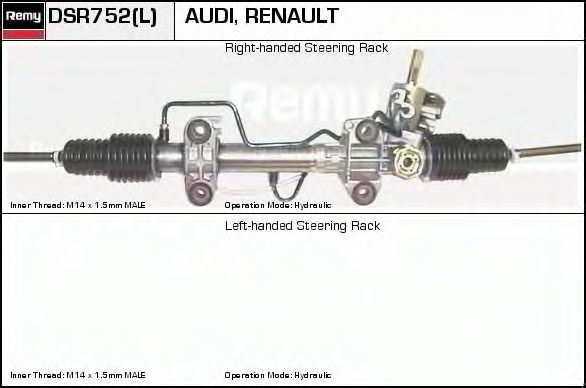 Remy DSR752(L) AUDI, RENAULT

Right-handed Steering Rack

Remy

Inner Thread: M14 x 1.5mm MALE

Operation Mode: Hydraulic

Left-handed Steering Rack

Inner Thread: M14 x 1.5mm MALE

Operation Mode: Hydraulic