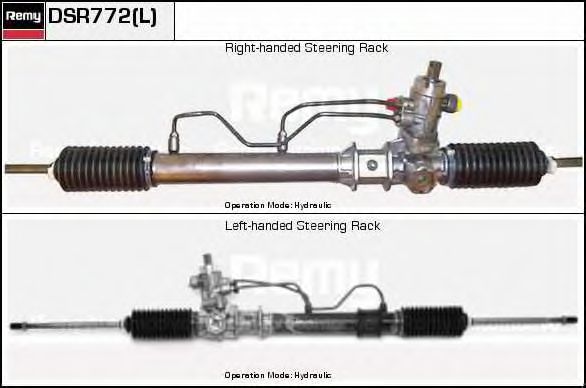 Remy DSR772(L)

Right-handed Steering Rack

Remy

Operation Mode: Hydraulic

Left-handed Steering Rack

Remy

Operation Mode: Hydraulic