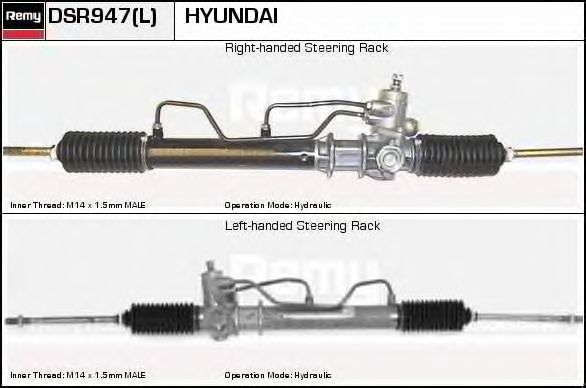 Remy DSR947(L) HYUNDAI

Right-handed Steering Rack

Remy

Inner Thread: M14 x 1.5mm MALE

Operation Mode: Hydraulic

Left-handed Steering Rack

Remy

Inner Thread: M14 x 1.5mm MALE

Operation Mode: Hydraulic