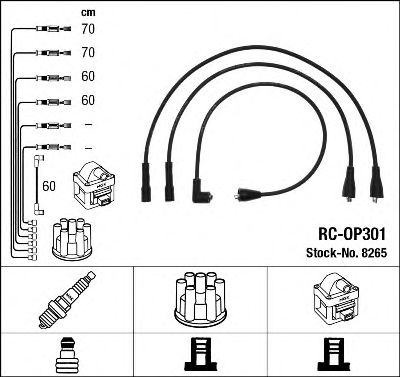 cm
70
70
60
60
–
–
60

RC-OP301
Stock-No. 8265