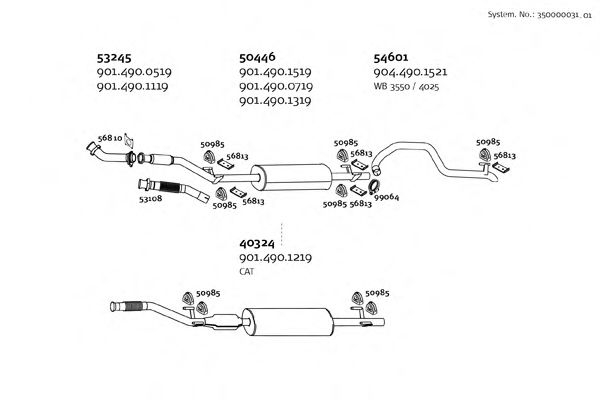 System. No.: 350000031_01

53245
901.490.0519
901.490.1119

50446
901.490.1519
901.490.0719
901.490.1319

54601
904.490.1521
WB 3550 / 4025

56810
50985
56813
50985
56813
50985
56813
53108
50985
56813
50985
56813
99064

40324
901.490.1219
CAT

50985
50985