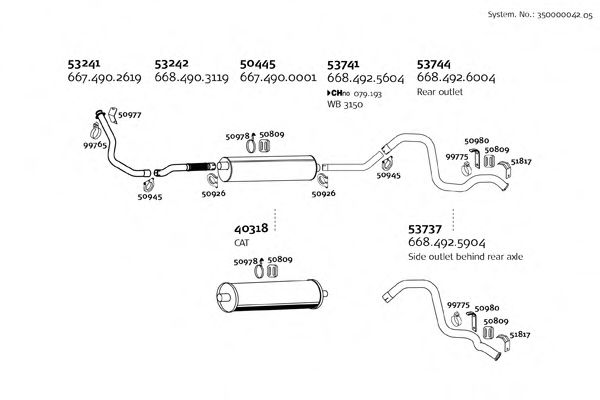 System. No.: 350000042.05

53241
667.490.2619

53242
668.490.3119

50445
667.490.0001

53741
668.492.5604
▸CHno 079.193
WB 3150

53744
668.492.6004
Rear outlet

50977
99765
50945
50978 50809
50926
50926
50945
50980
99775 50809
51817

40318
CAT

50978 50809

53737
668.492.5904
Side outlet behind rear axle

99775 50980
50809
51817