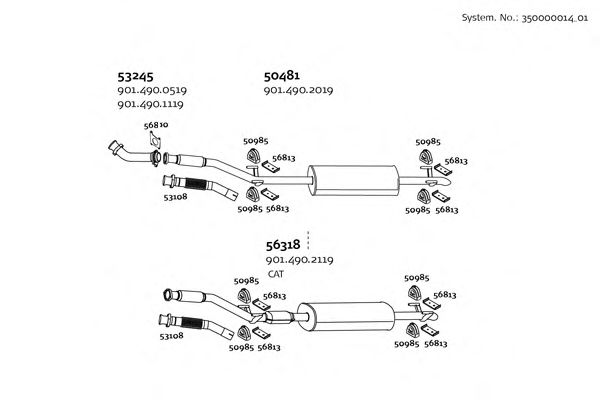 System. No.: 350000014_01

53245
901.490.0519
901.490.1119

50481
901.490.2019

56810
50985
56813
50985
56813
53108
50985
56813
50985
56813

56318
901.490.2119
CAT

50985
56813
50985
56813
53108
50985
56813
50985
56813