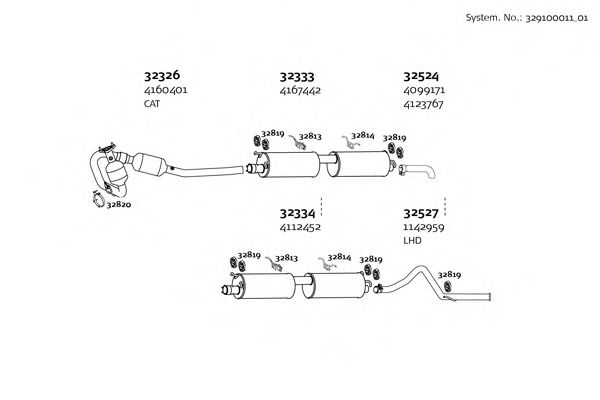 System. No.: 329100011_01

32326
4160401
CAT

32333
4167442

32524
4099171
4123767

32819
32813
32814
32819

32820

32334
4112452

32527
1142959
LHD

32819
32813
32814
32819
32819