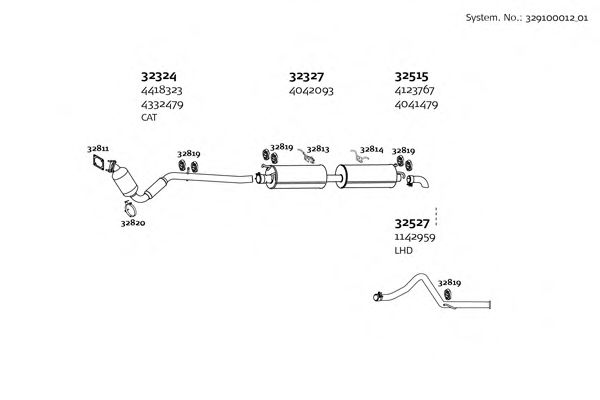 System. No.: 329100012_01

32324
4418323
4332479
CAT

32327
4042093

32515
4123767
4041479

32811

32819

32819

32813

32814

32819

32820

32527
1142959
LHD

32819