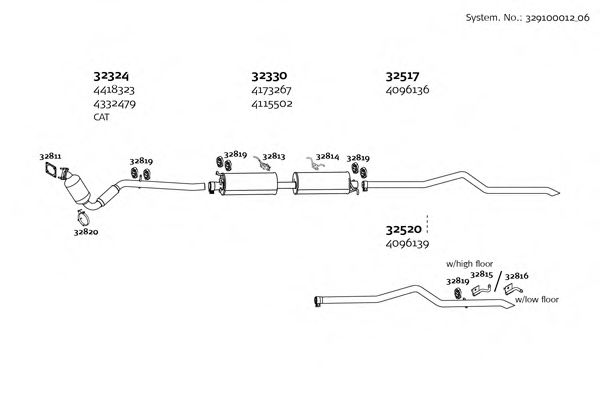 System. No.: 329100012_06

32324
4418323
4332479
CAT

32330
4173267
4115502

32517
4096136

32811

32819

32819

32813

32814

32819

32820

32520
4096139

w/high floor

32819

32815

32816

w/low floor