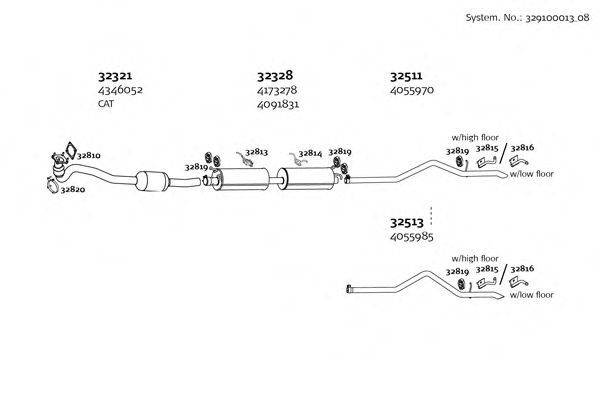 System. No.: 329100013_08

32321
4346052
CAT

32328
4173278
4091831

32511
4055970

32810
32820
32819
32813
32814
32819
w/high floor
32819
32815
32816
w/low floor

32513
4055985

w/high floor
32819
32815
32816
w/low floor