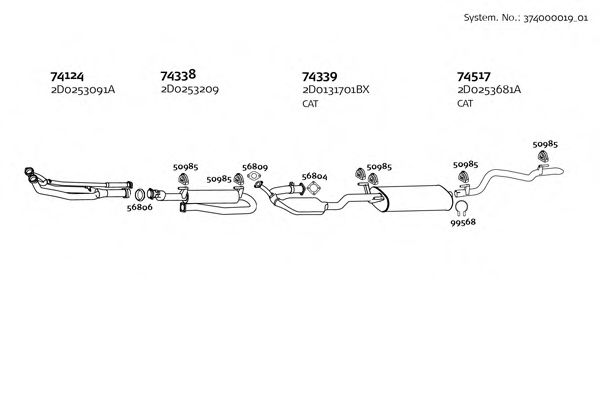 System. No.: 374000019_01

74124
2D0253091A

74338
2D0253209

74339
2D0131701BX
CAT

74517
2D0253681A
CAT

50985
56809
50985
56804
50985
50985
50985
56806
99568