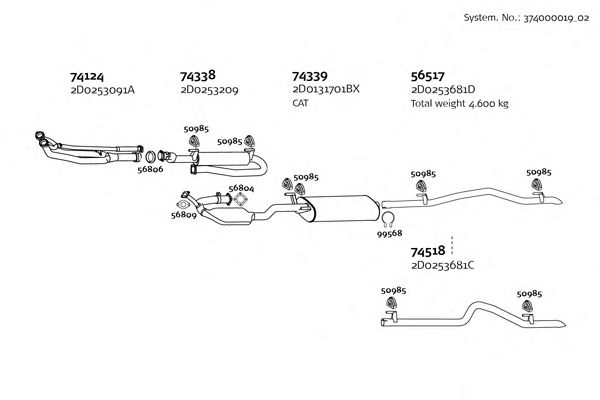 System. No.: 374000019_02

74124
2D0253091A

74338
2D0253209

74339
2D0131701BX
CAT

56517
2D0253681D
Total weight 4.600 kg

50985
50985
56806
50985
56804
56809
50985
50985
99568

74518
2D0253681C

50985
50985