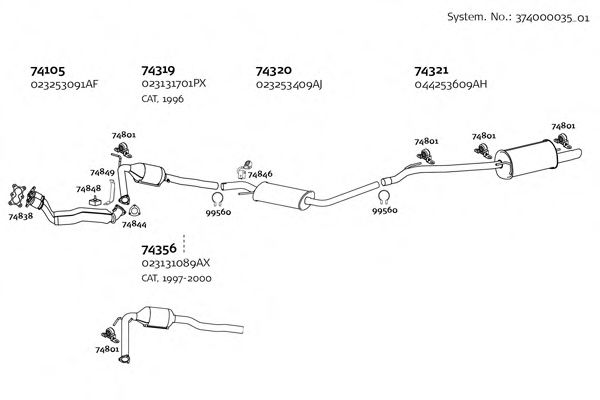 System. No.: 374000035_01

74105
023253091AF

74319
023131701PX
CAT, 1996

74320
023253409AJ

74321
044253609AH

74801
74849
74848
74838
74844
74846
99560
99560
74801
74801
74801

74356
023131089AX
CAT, 1997-2000

74801