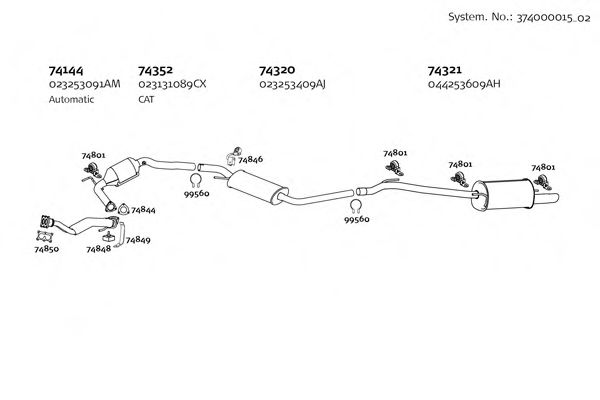 System. No.: 374000015_02

74144
023253091AM
Automatic

74352
023131089CX
CAT

74320
023253409AJ

74321
044253609AH

74801
74846
74801
74801
74801
99560
74844
99560
74850
74848
74849