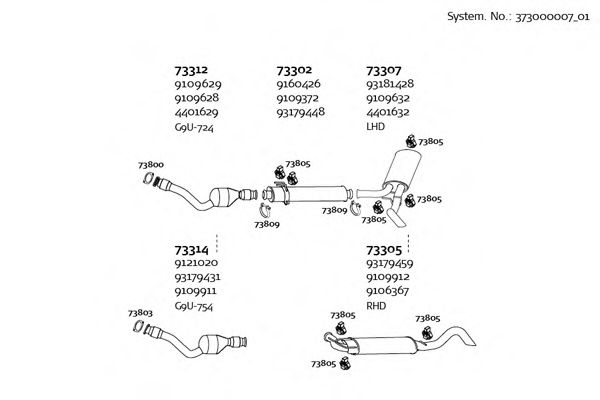 System. No.: 373000007_01

73312
9109629
9109628
4401629
G9U-724

73302
9160426
9109372
93179448

73307
93181428
9109632
4401632
LHD

73805
73800
73805
73805
73809
73809
73805

73314
9121020
93179431
9109911
G9U-754

73305
93179459
9109912
9106367
RHD

73803
73805
73805
73805