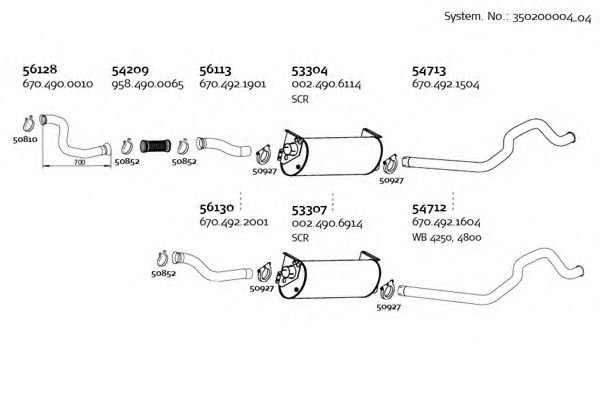 System. No.: 350200004_04

56128
670.490.0010

54209
958.490.0065

56113
670.492.1901

53304
002.490.6114
SCR

54713
670.492.1504

50810

700

50852

50852

50927

50927

56130
670.492.2001

53307
002.490.6914
SCR

54712
670.492.1604
WB 4250, 4800

50852

50927

50927