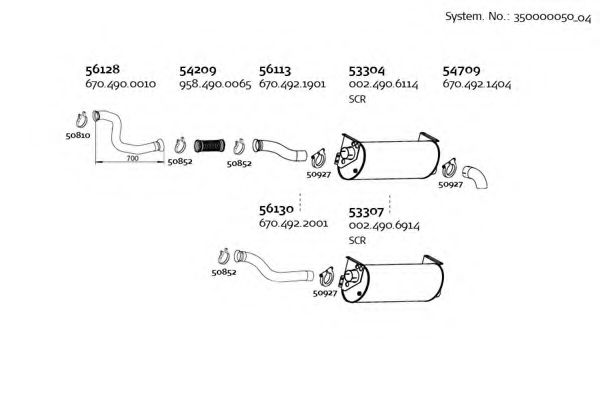 System. No.: 350000050_04

56128
670.490.0010

54209
958.490.0065

56113
670.492.1901

53304
002.490.6114
SCR

54709
670.492.1404

50810

700

50852

50852

50927

50927

56130
670.492.2001

53307
002.490.6914
SCR

50852

50927