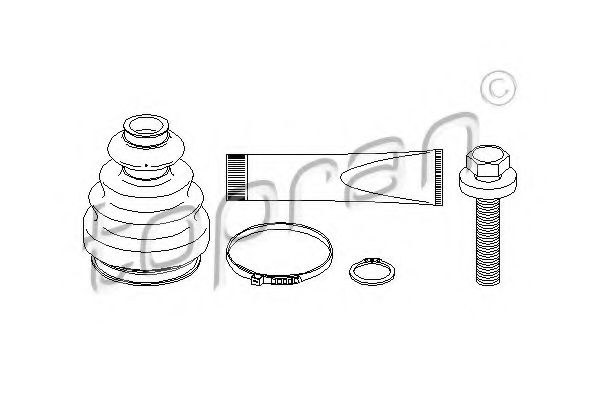 topran ©