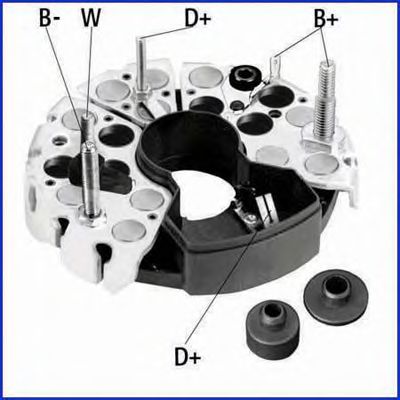 B- W D+ B+

D+