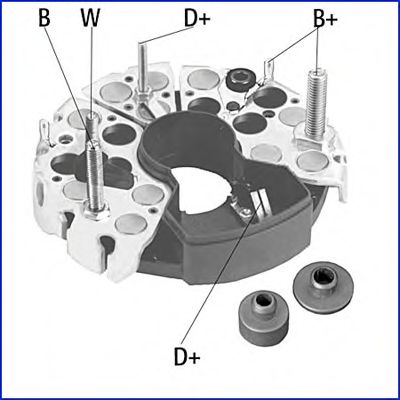 B
W
D+
B+
D+