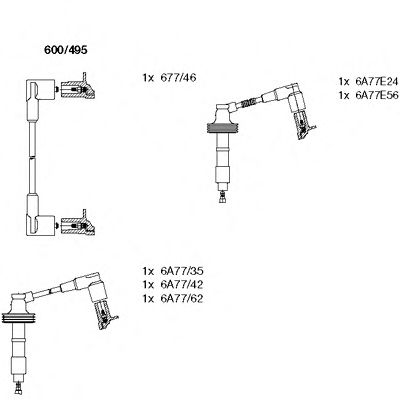 600/495

1x 677/46

1x 6A77E24
1x 6A77E56

1x 6A77/35
1x 6A77/42
1x 6A77/62