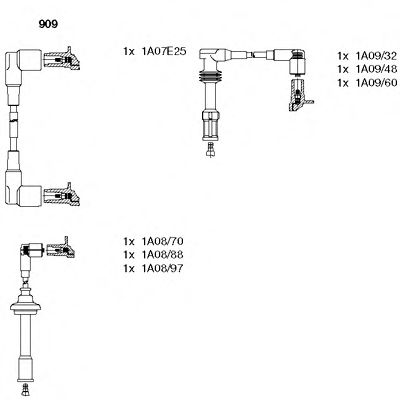 909

1x 1A07E25

1x 1A09/32
1x 1A09/48
1x 1A09/60

1x 1A08/70
1x 1A08/88
1x 1A08/97