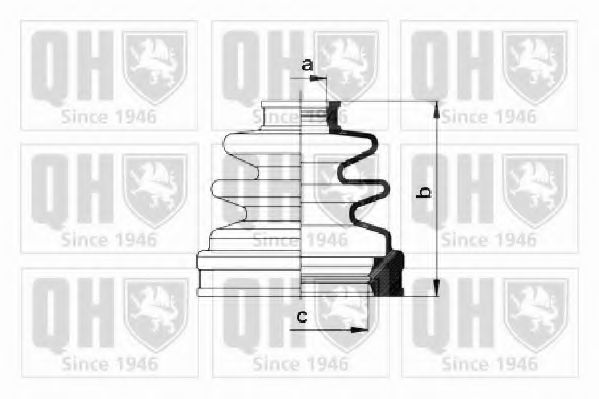 QH
Since 1946
QH
Since 1946
QH
Since 1946
QH
Since 1946
QH
Since 1946
QH
Since 1946
QH
Since 1946
QH
Since 1946
QH
Since 1946

a
b
c