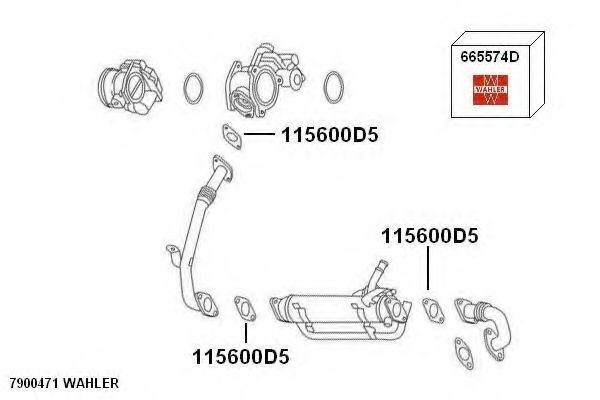 665574D

WAHLER

115600D5

115600D5

115600D5

7900471 WAHLER