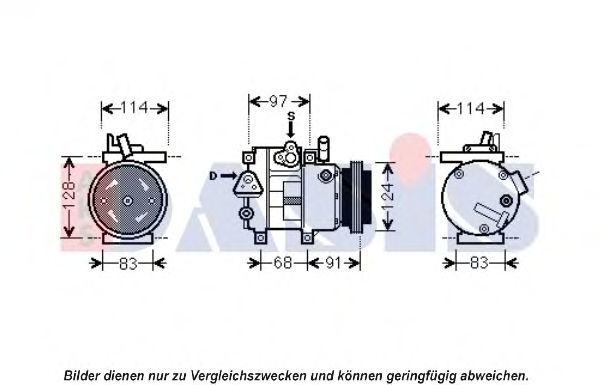 114
128
83
97
S
D
124
68
91
114
83

Bilder dienen nur zu Vergleichszwecken und können geringfügig abweichen.