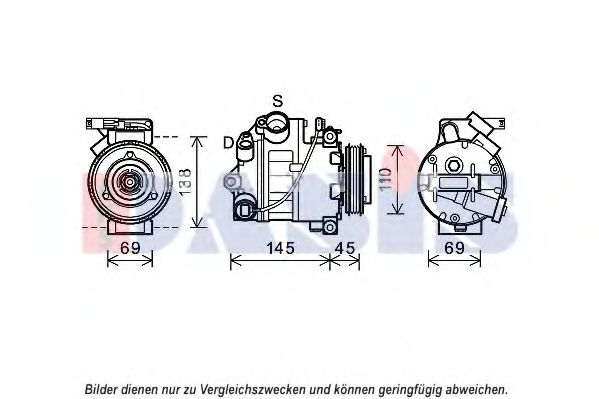 S
D
138
110
69
145
45
69
DASIS

Bilder dienen nur zu Vergleichszwecken und können geringfügig abweichen.