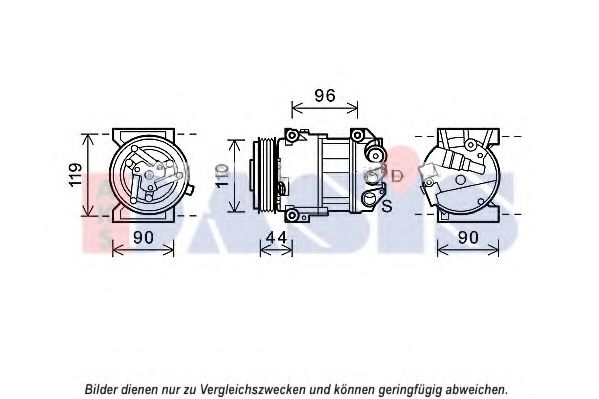 96

119

110

D

S

90

44

90

AKS DASIS

Bilder dienen nur zu Vergleichszwecken und können geringfügig abweichen.