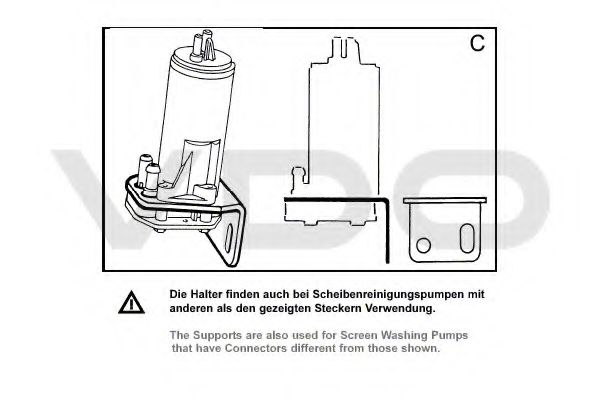 C

VDO

Die Halter finden auch bei Scheibenreinigungspumpen mit anderen als den gezeigten Steckern Verwendung.

The Supports are also used for Screen Washing Pumps that have Connectors different from those shown.