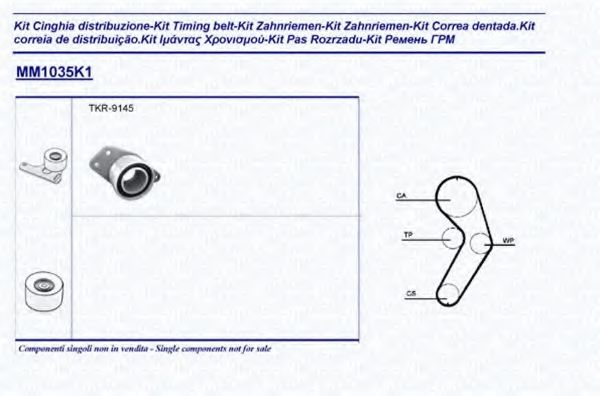 Kit Cinghia distribuzione-Kit Timing belt-Kit Zahnriemen-Kit Zahnriemen-Kit Correa dentada.Kit correia de distribuição.Kit Ιμάντας Χρονισμού-Kit Pas Rozrzadu-Kit Ремень ГРМ

MM1035K1

TKR-9145

CA

TP

WP

CS

Componenti singoli non in vendita - Single components not for sale