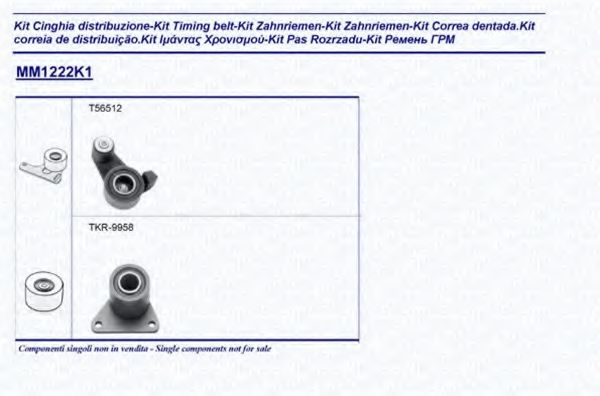 Kit Cinghia distribuzione-Kit Timing belt-Kit Zahnriemen-Kit Zahnriemen-Kit Correa dentada.Kit correia de distribuição.Kit Ιμάντας Χρονισμού-Kit Pas Rozrzadu-Kit Ремень ГРМ

MM1222K1

T56512

TKR-9958

Componenti singoli non in vendita - Single components not for sale